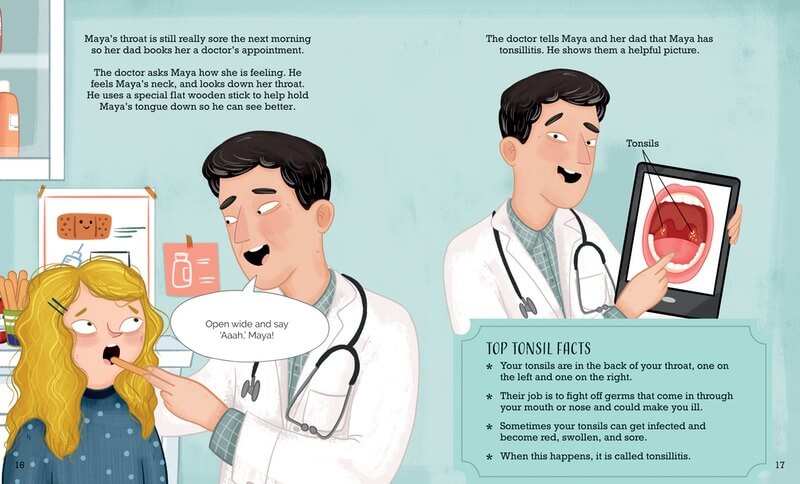 Maya's throat is still really sore the next morning so her dad books her a doctor's appointment.

The doctor asks Maya how she is feeling. He feels Maya's neck, and looks down her throat. He uses a special flat wooden stick to help hold Maya's tongue down so he can see better.

Open wide and say 'Aaah,' Maya!

16

The doctor tells Maya and her dad that Maya has tonsillitis. He shows them a helpful picture.

Tonsils

TOP TONSIL FACTS

* Your tonsils are in the back of your throat, one on the left and one on the right.
* Their job is to fight off germs that come in through your mouth or nose and could make you ill.
* Sometimes your tonsils can get infected and become red, swollen, and sore.
* When this happens, it is called tonsillitis.

17